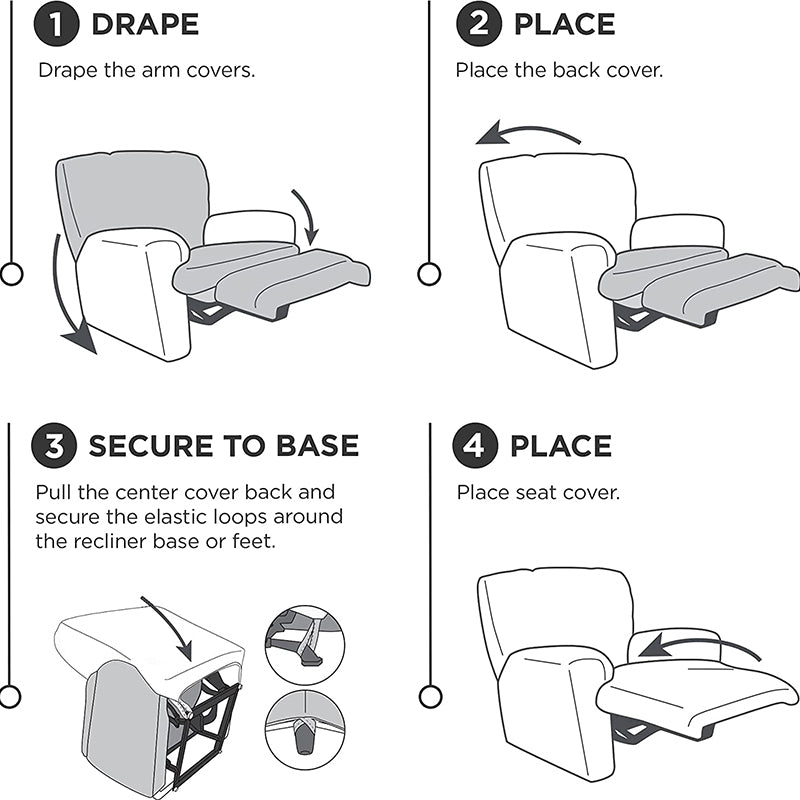 1 DRAPE

Drape the arm covers.

2 PLACE

Place the back cover.

3 SECURE TO BASE

Pull the center cover back and secure the elastic loops around the recliner base or feet.

4 PLACE

Place seat cover.