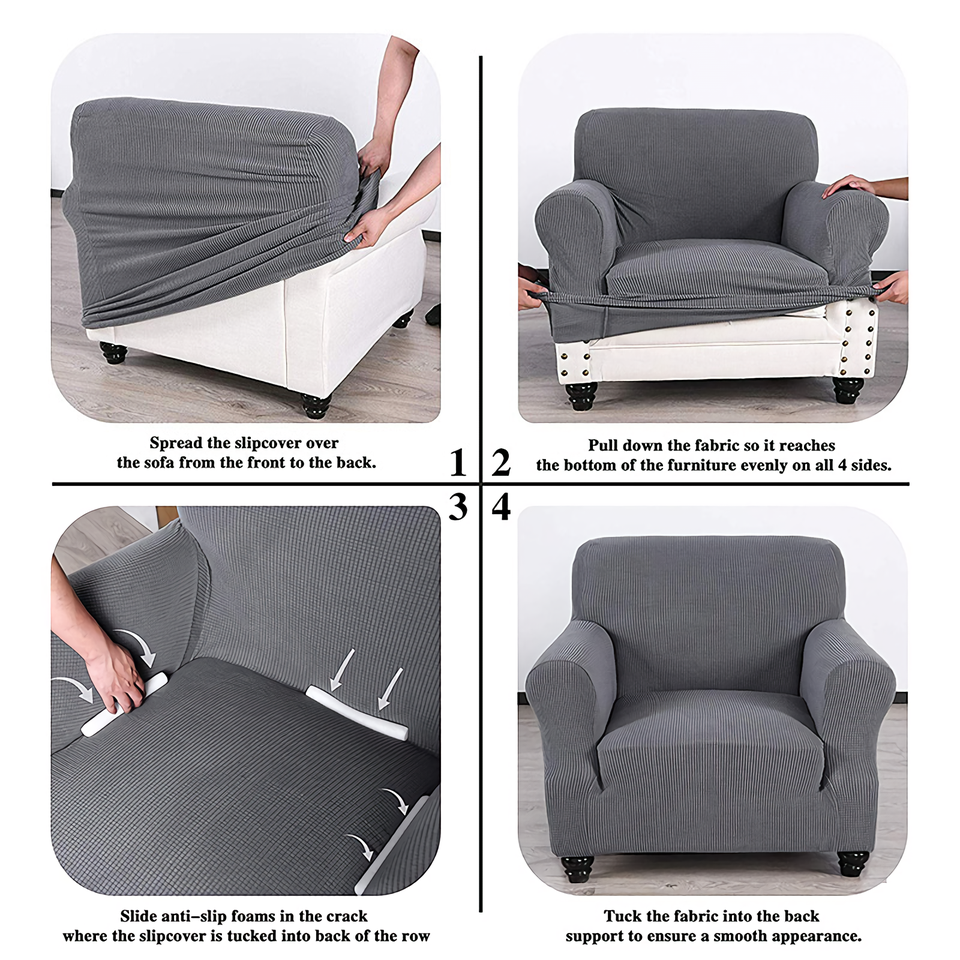 Spread the slipcover over the sofa from the front to the back.

1

2

Pull down the fabric so it reaches the bottom of the furniture evenly on all 4 sides.

3

4

Slide anti–slip foams in the crack where the slipcover is tucked into back of the row

Tuck the fabric into the back support to ensure a smooth appearance.